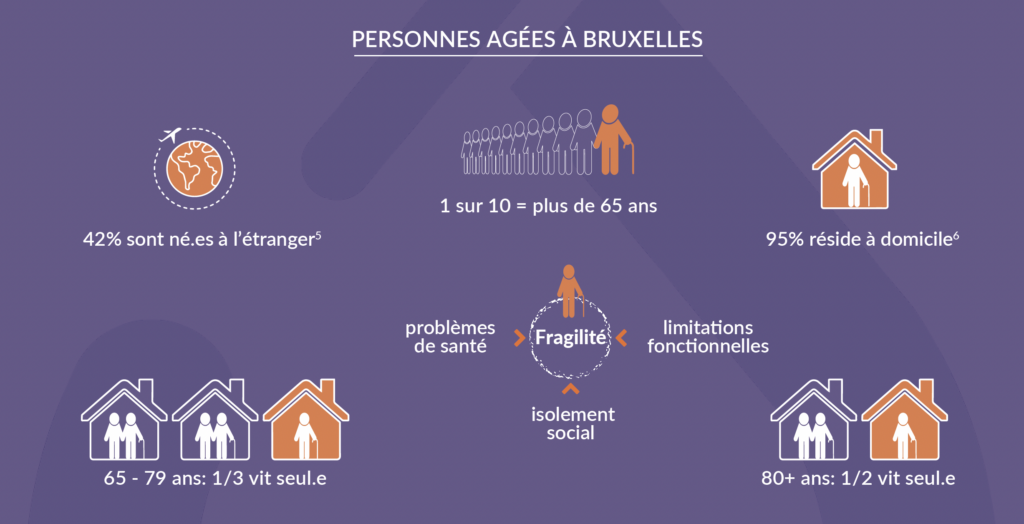 PERSONNES AGÉES À BRUXELLES

42% sont né.es à l'étranger$^5$

1 sur 10 = plus de 65 ans

95% réside à domicile$^6$

problèmes de santé

Fragilité

limitations fonctionnelles

isolement social

65 - 79 ans: 1/3 vit seul.e

80+ ans: 1/2 vit seul.e